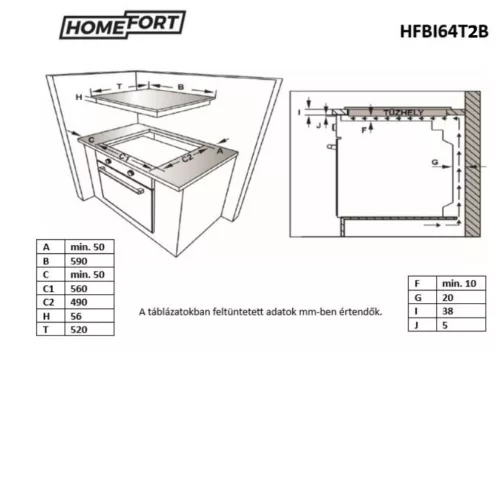 HOMEFORT

HFBI64T2B

T B H C C1 C2 A

I J TŰZHELY F G

| A | min. 50 |
|---|---|
| B | 590 |
| C | min. 50 |
| C1 | 560 |
| C2 | 490 |
| H | 56 |
| T | 520 |

A táblázatokban feltüntetett adatok mm-ben értendők.

| F | min. 10 |
|---|---|
| G | 20 |
| I | 38 |
| J | 5 |